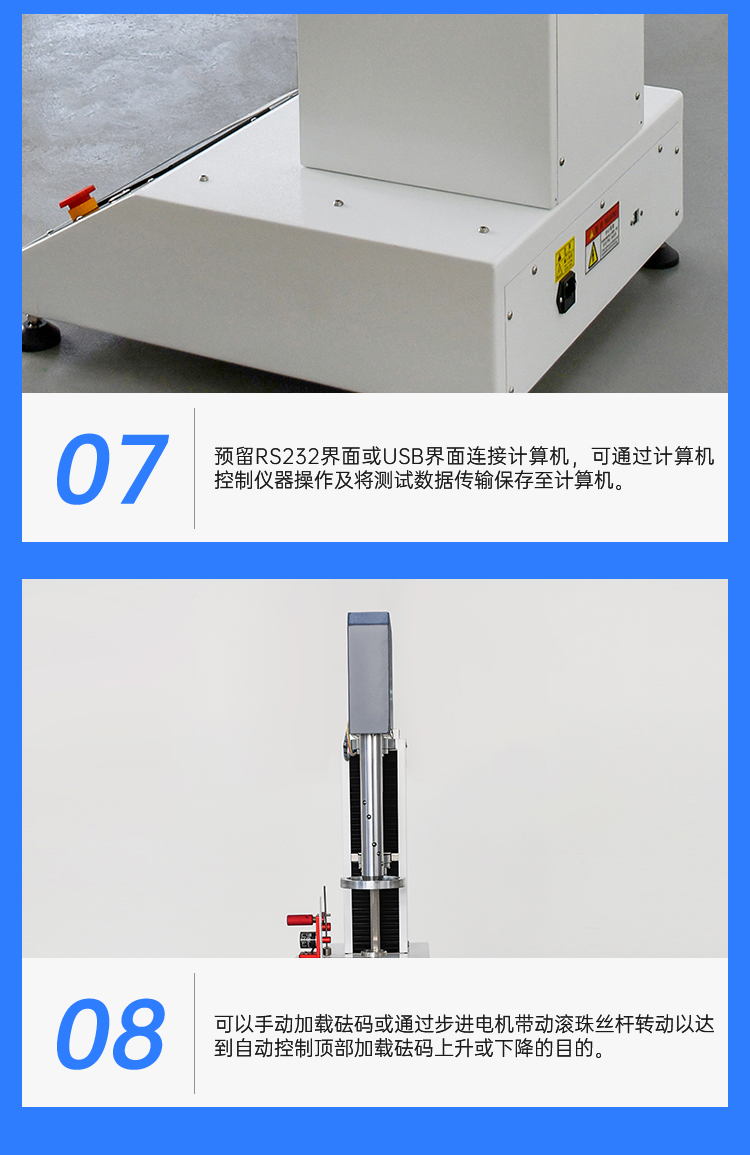 07

预留RS232界面或USB界面连接计算机，可通过计算机控制仪器操作及将测试数据传输保存至计算机。

08

可以手动加载砝码或通过步进电机带动滚珠丝杆转动以达到自动控制顶部加载砝码上升或下降的目的。